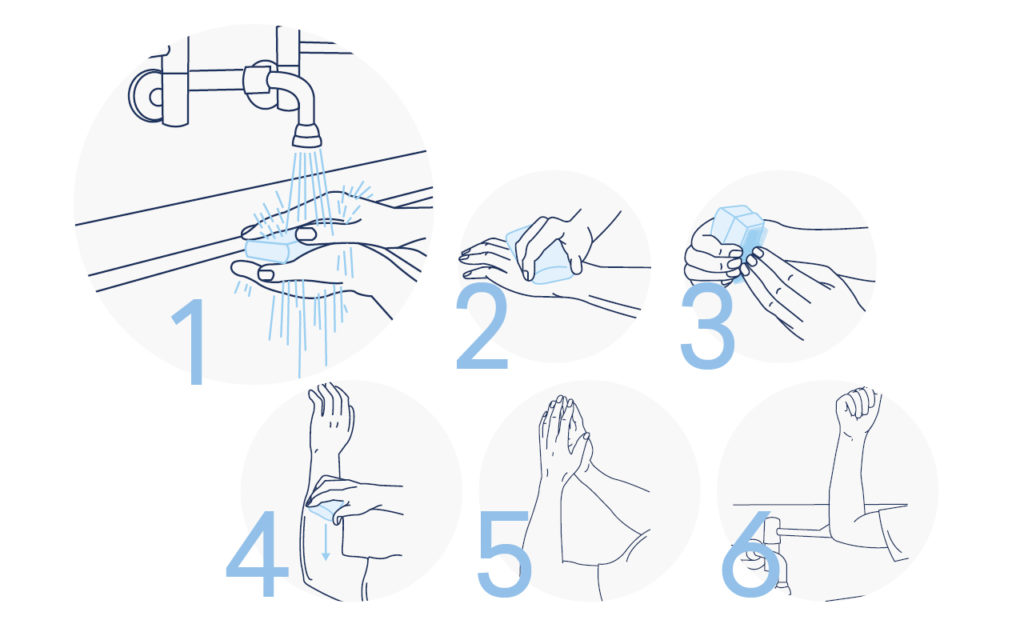 1

2

3

4

5

6